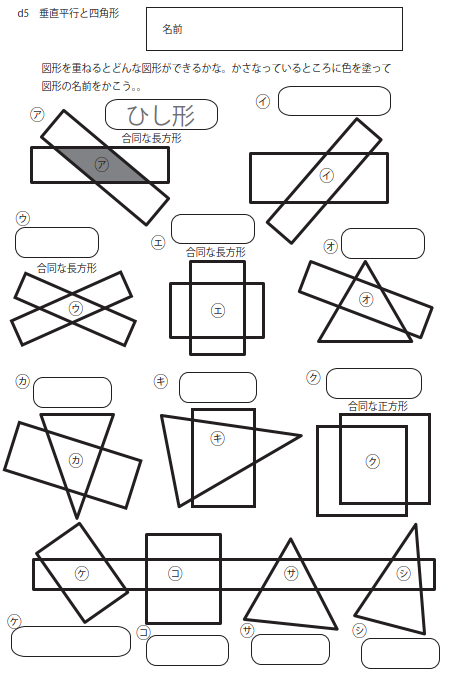 d5　垂直平行と四角形

名前

図形を重ねるとどんな図形ができるかな。かさなっているところに色を塗って図形の名前をかこう。。

ア
ひし形
合同な長方形
ア

イ
イ

ウ
合同な長方形
ウ

エ
合同な長方形
エ

オ
オ

カ
カ

キ
キ

ク
合同な正方形
ク

ケ
コ
サ
シ

ケ
コ
サ
シ